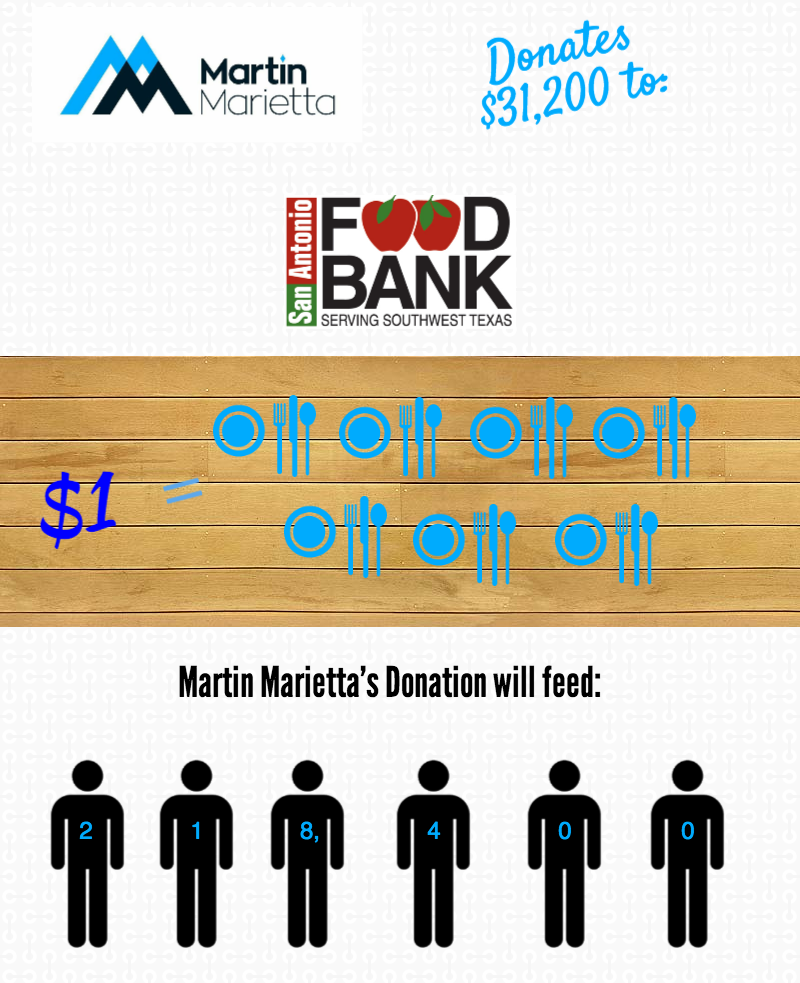 Martin Marietta

Donates $31,200 to:

San Antonio FOOD BANK
SERVING SOUTHWEST TEXAS

$1 =

Martin Marietta's Donation will feed:

2 1 8, 4 0 0